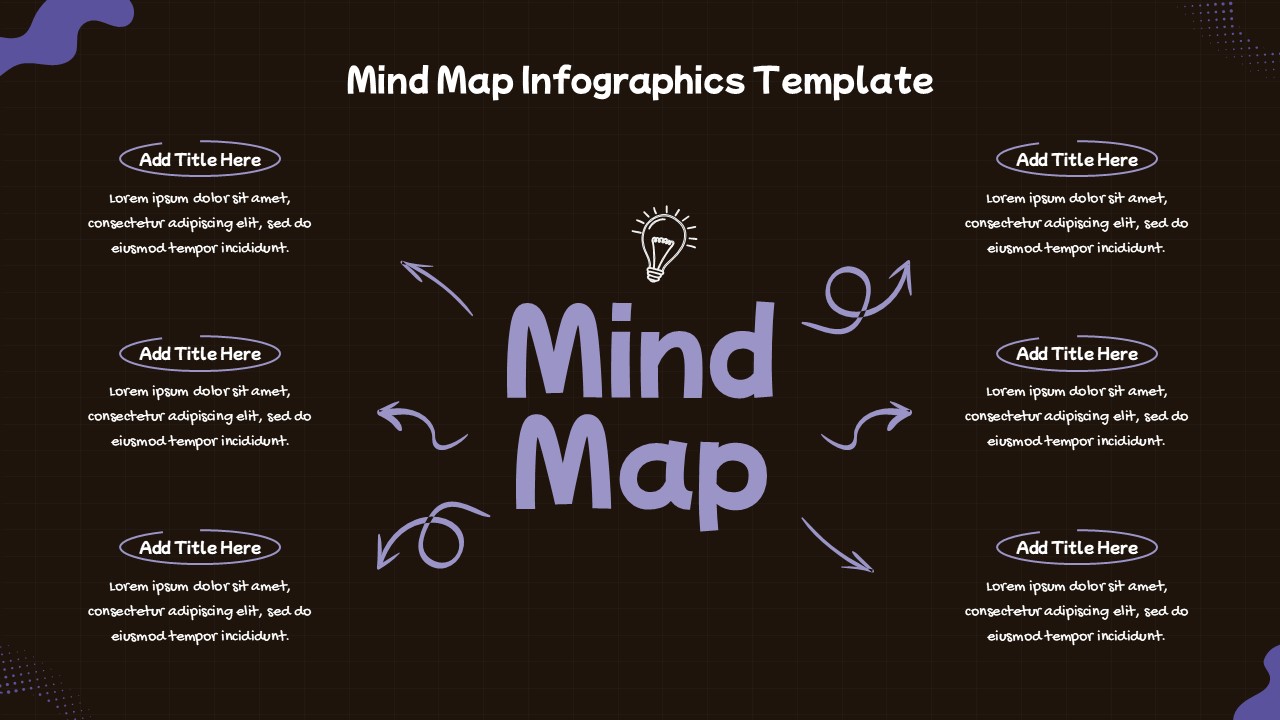 Mind Map Infographics Template

Add Title Here

Lorem ipsum dolor sit amet, consectetur adipiscing elit, sed do eiusmod tempor incididunt.

Add Title Here

Lorem ipsum dolor sit amet, consectetur adipiscing elit, sed do eiusmod tempor incididunt.

Add Title Here

Lorem ipsum dolor sit amet, consectetur adipiscing elit, sed do eiusmod tempor incididunt.

Mind Map

Add Title Here

Lorem ipsum dolor sit amet, consectetur adipiscing elit, sed do eiusmod tempor incididunt.

Add Title Here

Lorem ipsum dolor sit amet, consectetur adipiscing elit, sed do eiusmod tempor incididunt.

Add Title Here

Lorem ipsum dolor sit amet, consectetur adipiscing elit, sed do eiusmod tempor incididunt.