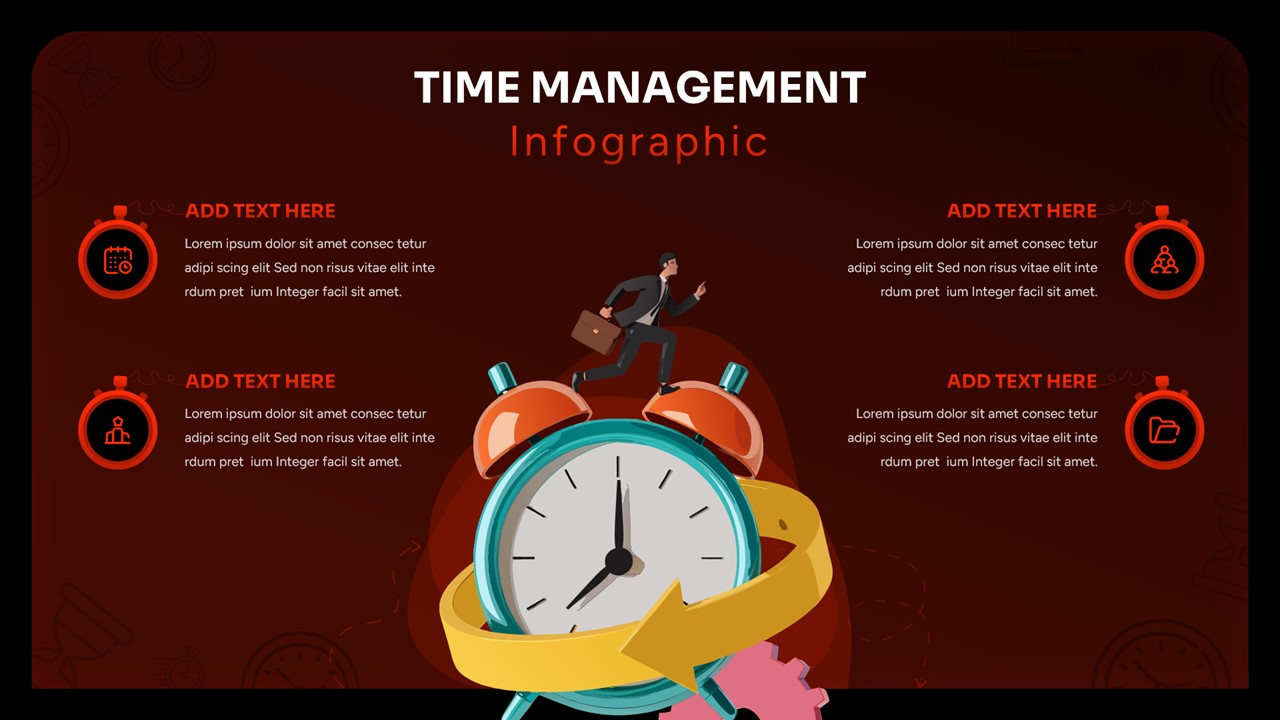 TIME MANAGEMENT
Infographic

ADD TEXT HERE
Lorem ipsum dolor sit amet consec tetur adipi scing elit Sed non risus vitae elit inte rdum pret ium Integer facil sit amet.

ADD TEXT HERE
Lorem ipsum dolor sit amet consec tetur adipi scing elit Sed non risus vitae elit inte rdum pret ium Integer facil sit amet.

ADD TEXT HERE
Lorem ipsum dolor sit amet consec tetur adipi scing elit Sed non risus vitae elit inte rdum pret ium Integer facil sit amet.

ADD TEXT HERE
Lorem ipsum dolor sit amet consec tetur adipi scing elit Sed non risus vitae elit inte rdum pret ium Integer facil sit amet.