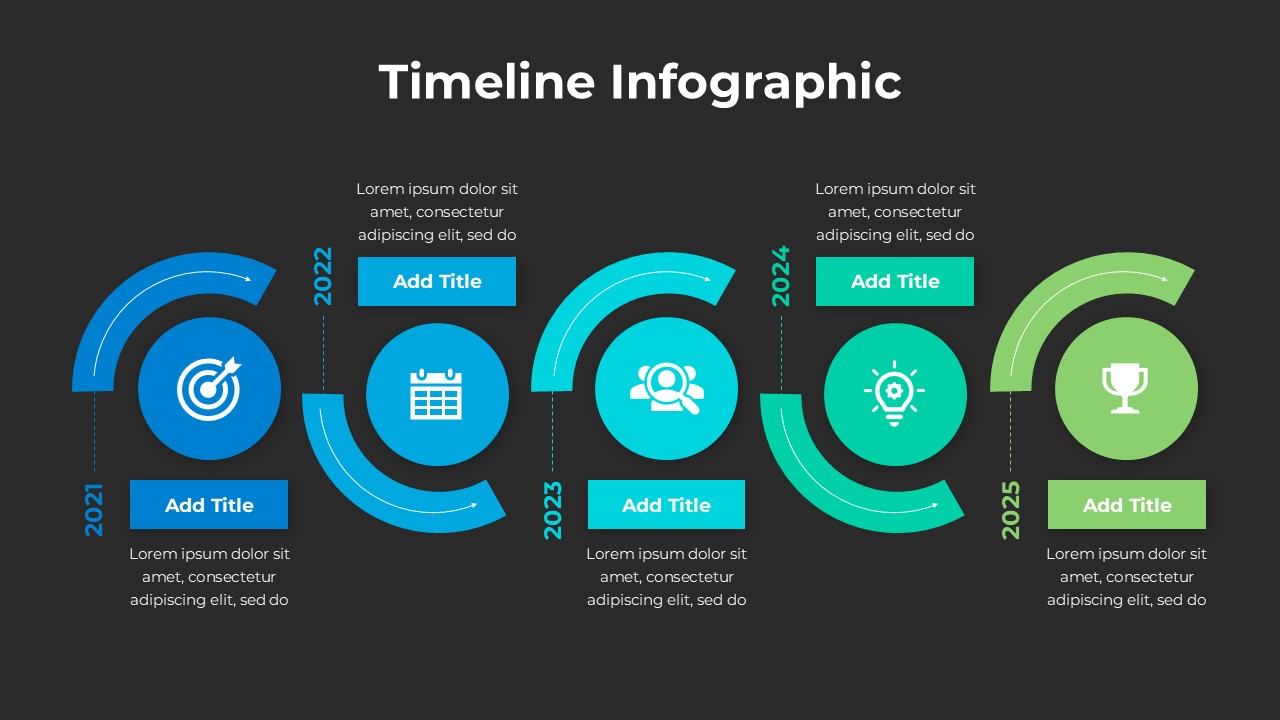 Timeline Infographic

2021

Add Title

Lorem ipsum dolor sit amet, consectetur adipiscing elit, sed do

2022

Lorem ipsum dolor sit amet, consectetur adipiscing elit, sed do

Add Title

2023

Add Title

Lorem ipsum dolor sit amet, consectetur adipiscing elit, sed do

2024

Lorem ipsum dolor sit amet, consectetur adipiscing elit, sed do

Add Title

2025

Add Title

Lorem ipsum dolor sit amet, consectetur adipiscing elit, sed do