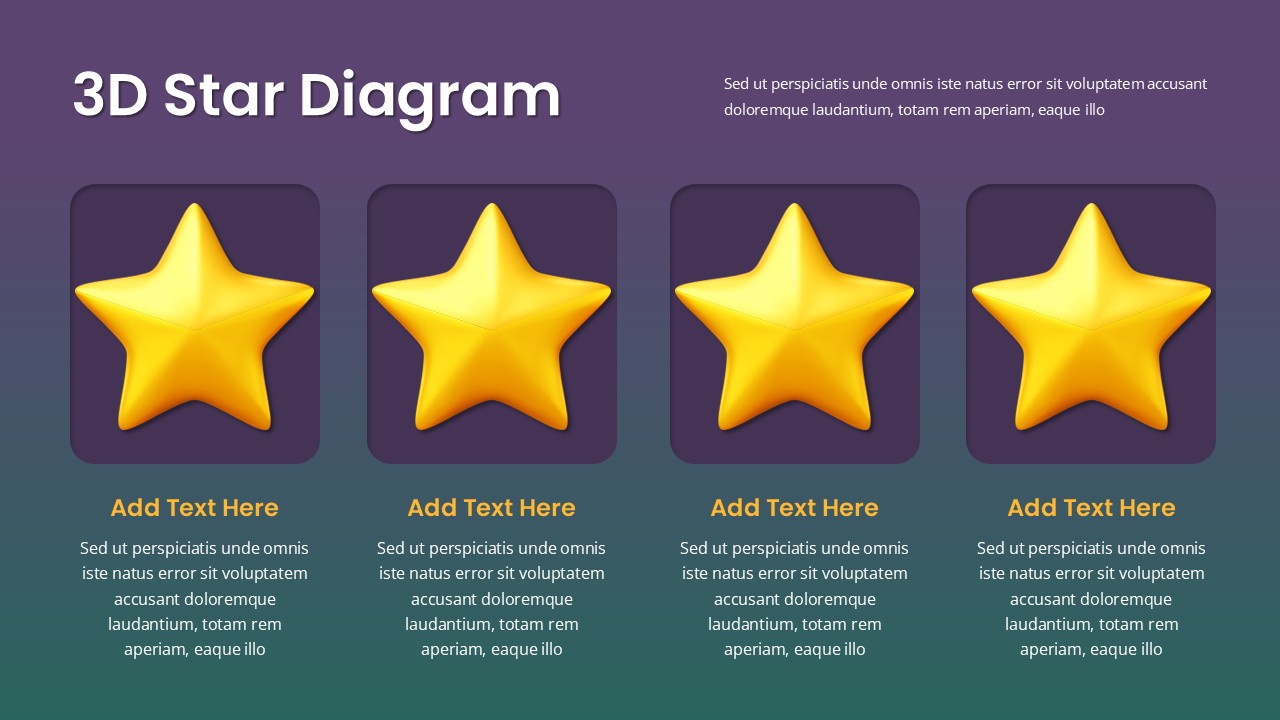 3D Star Diagram

Sed ut perspiciatis unde omnis iste natus error sit voluptatem accusant doloremque laudantium, totam rem aperiam, eaque illo

Add Text Here

Sed ut perspiciatis unde omnis iste natus error sit voluptatem accusant doloremque laudantium, totam rem aperiam, eaque illo

Add Text Here

Sed ut perspiciatis unde omnis iste natus error sit voluptatem accusant doloremque laudantium, totam rem aperiam, eaque illo

Add Text Here

Sed ut perspiciatis unde omnis iste natus error sit voluptatem accusant doloremque laudantium, totam rem aperiam, eaque illo

Add Text Here

Sed ut perspiciatis unde omnis iste natus error sit voluptatem accusant doloremque laudantium, totam rem aperiam, eaque illo