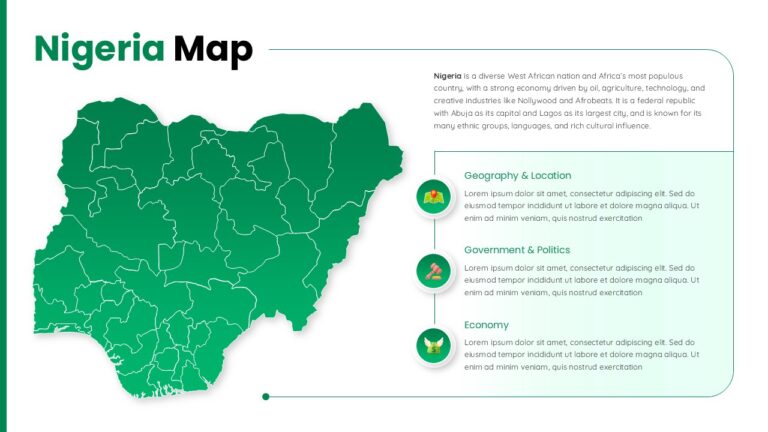 Nigeria Map

Nigeria is a diverse West African nation and Africa's most populous country, with a strong economy driven by oil, agriculture, technology, and creative industries like Nollywood and Afrobeats. It is a federal republic with Abuja as its capital and Lagos as its largest city, and is known for its many ethnic groups, languages, and rich cultural influence.

Geography & Location

Lorem ipsum dolor sit amet, consectetur adipiscing elit. Sed do eiusmod tempor incididunt ut labore et dolore magna aliqua. Ut enim ad minim veniam, quis nostrud exercitation

Government & Politics

Lorem ipsum dolor sit amet, consectetur adipiscing elit. Sed do eiusmod tempor incididunt ut labore et dolore magna aliqua. Ut enim ad minim veniam, quis nostrud exercitation

Economy

Lorem ipsum dolor sit amet, consectetur adipiscing elit. Sed do eiusmod tempor incididunt ut labore et dolore magna aliqua. Ut enim ad minim veniam, quis nostrud exercitation