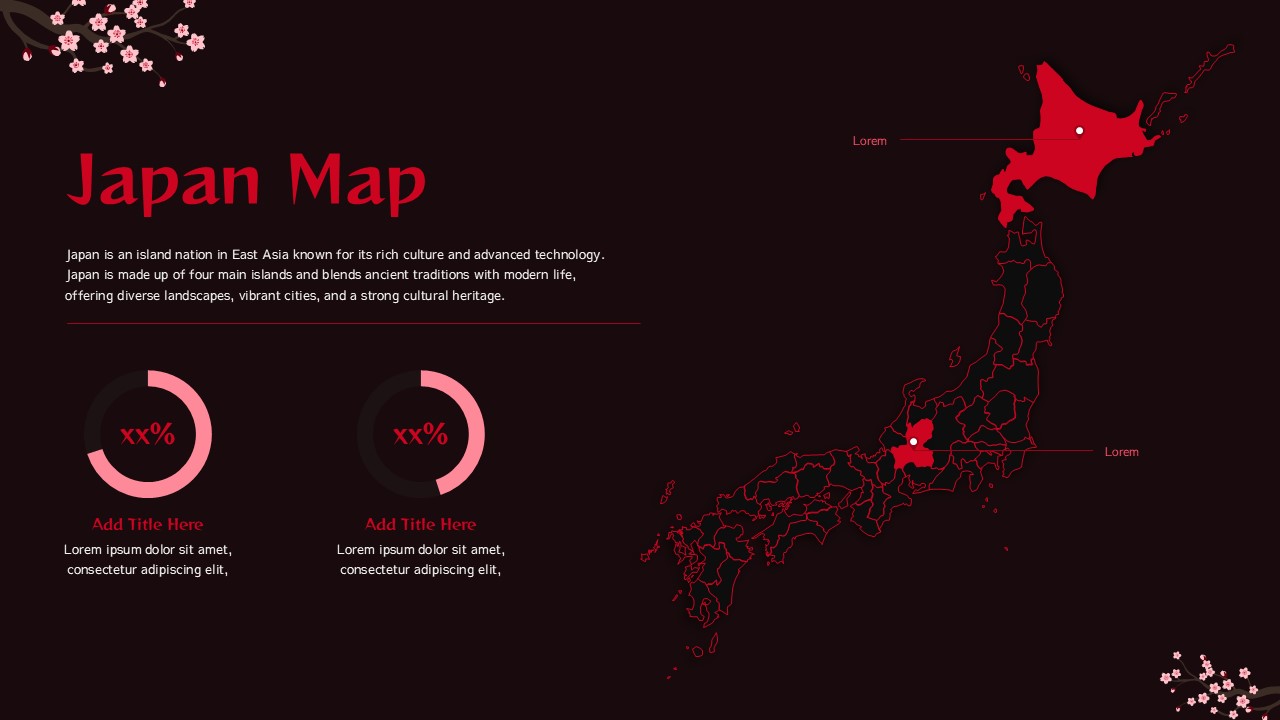 Japan Map

Japan is an island nation in East Asia known for its rich culture and advanced technology. Japan is made up of four main islands and blends ancient traditions with modern life, offering diverse landscapes, vibrant cities, and a strong cultural heritage.

xx%

Add Title Here

Lorem ipsum dolor sit amet, consectetur adipiscing elit,

xx%

Add Title Here

Lorem ipsum dolor sit amet, consectetur adipiscing elit,

Lorem

Lorem