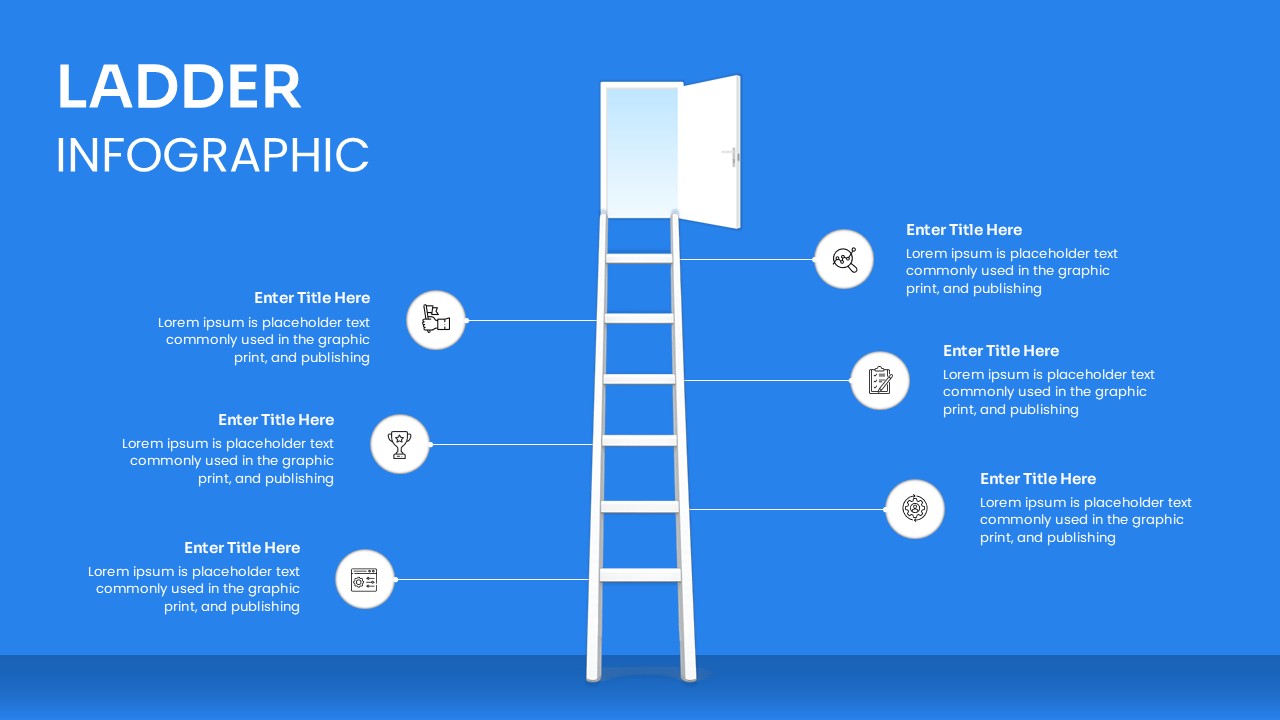 LADDER
INFOGRAPHIC

Enter Title Here
Lorem ipsum is placeholder text commonly used in the graphic print, and publishing

Enter Title Here
Lorem ipsum is placeholder text commonly used in the graphic print, and publishing

Enter Title Here
Lorem ipsum is placeholder text commonly used in the graphic print, and publishing

Enter Title Here
Lorem ipsum is placeholder text commonly used in the graphic print, and publishing

Enter Title Here
Lorem ipsum is placeholder text commonly used in the graphic print, and publishing

Enter Title Here
Lorem ipsum is placeholder text commonly used in the graphic print, and publishing