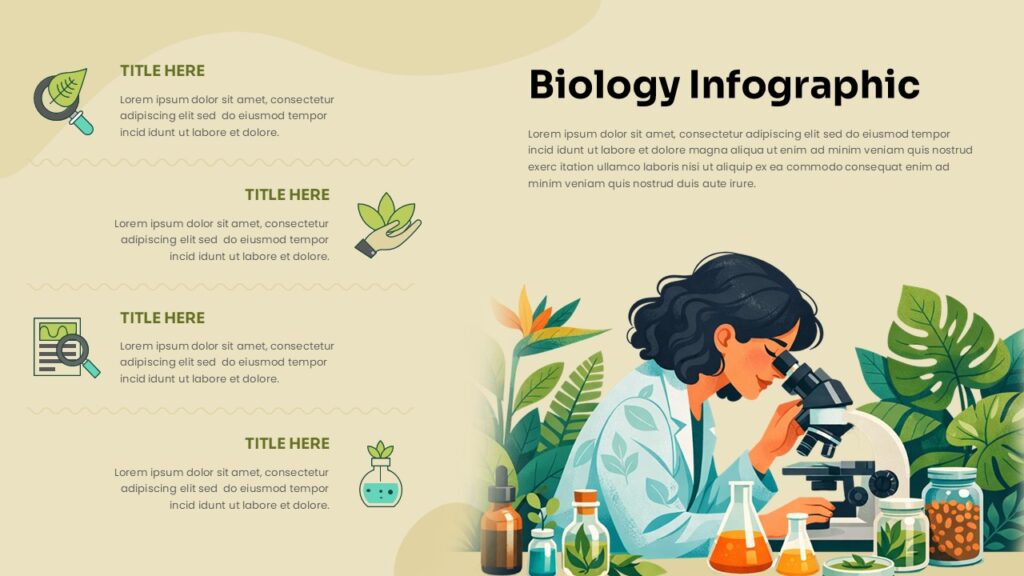 TITLE HERE
Lorem ipsum dolor sit amet, consectetur adipiscing elit sed do eiusmod tempor incid idunt ut labore et dolore.

TITLE HERE
Lorem ipsum dolor sit amet, consectetur adipiscing elit sed do eiusmod tempor incid idunt ut labore et dolore.

TITLE HERE
Lorem ipsum dolor sit amet, consectetur adipiscing elit sed do eiusmod tempor incid idunt ut labore et dolore.

TITLE HERE
Lorem ipsum dolor sit amet, consectetur adipiscing elit sed do eiusmod tempor incid idunt ut labore et dolore.

Biology Infographic

Lorem ipsum dolor sit amet, consectetur adipiscing elit sed do eiusmod tempor incid idunt ut labore et dolore magna aliqua ut enim ad minim veniam quis nostrud exerc itation ullamco laboris nisi ut aliquip ex ea commodo consequat enim ad minim veniam quis nostrud duis aute irure.