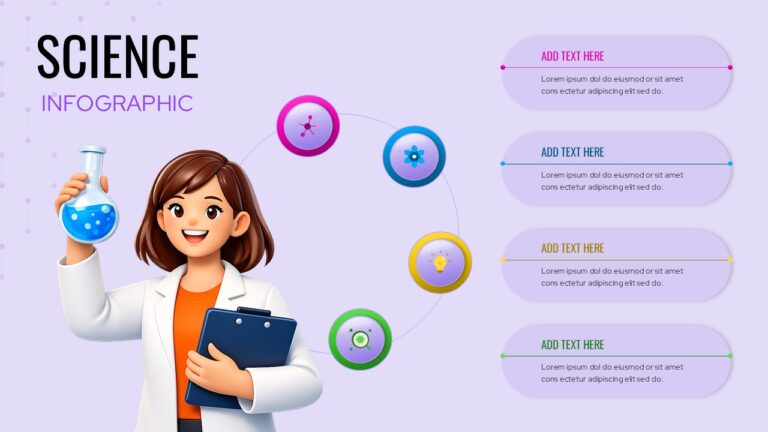 SCIENCE
INFOGRAPHIC

ADD TEXT HERE
Lorem ipsum dol do eiusmod or sit amet cons ectetur adipiscing elit sed do.

ADD TEXT HERE
Lorem ipsum dol do eiusmod or sit amet cons ectetur adipiscing elit sed do.

ADD TEXT HERE
Lorem ipsum dol do eiusmod or sit amet cons ectetur adipiscing elit sed do.

ADD TEXT HERE
Lorem ipsum dol do eiusmod or sit amet cons ectetur adipiscing elit sed do.