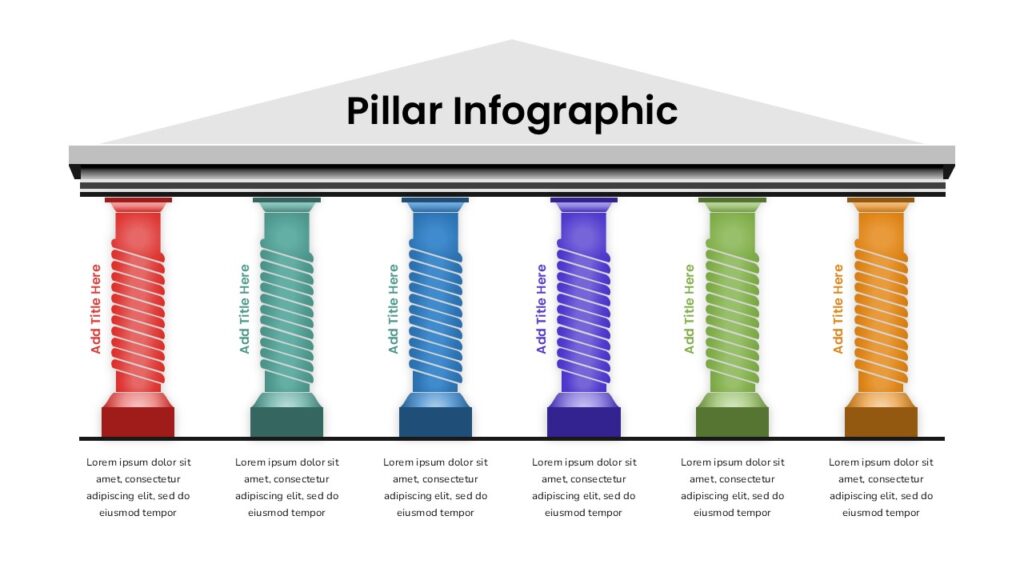 Pillar Infographic

Add Title Here

Add Title Here

Add Title Here

Add Title Here

Add Title Here

Add Title Here

Lorem ipsum dolor sit amet, consectetur adipiscing elit, sed do eiusmod tempor

Lorem ipsum dolor sit amet, consectetur adipiscing elit, sed do eiusmod tempor

Lorem ipsum dolor sit amet, consectetur adipiscing elit, sed do eiusmod tempor

Lorem ipsum dolor sit amet, consectetur adipiscing elit, sed do eiusmod tempor

Lorem ipsum dolor sit amet, consectetur adipiscing elit, sed do eiusmod tempor

Lorem ipsum dolor sit amet, consectetur adipiscing elit, sed do eiusmod tempor